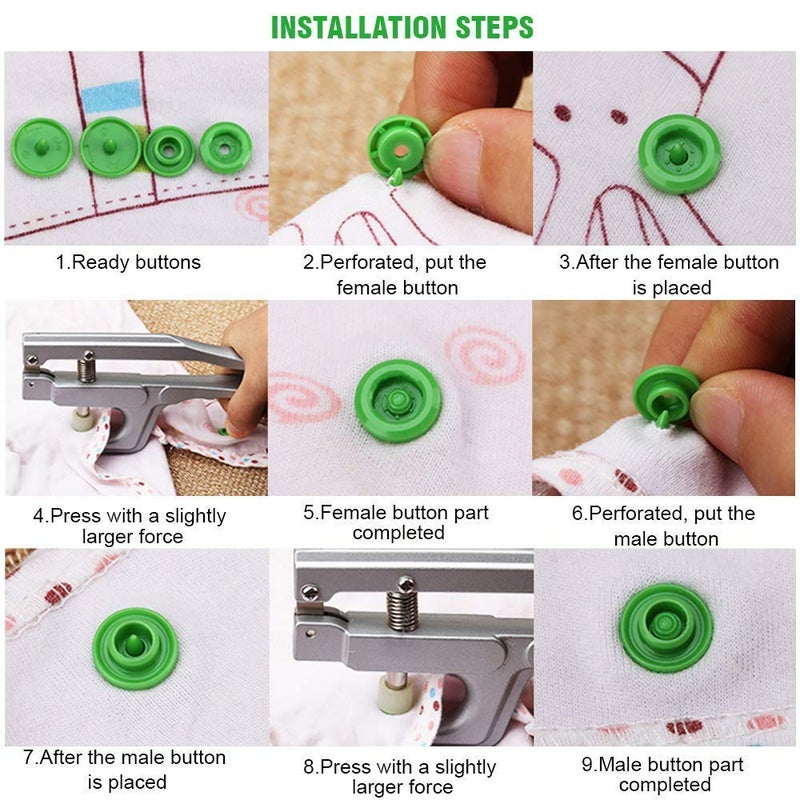 INSTALLATION STEPS

1.Ready buttons

2.Perforated, put the female button

3.After the female button is placed

4.Press with a slightly larger force

5.Female button part completed

6.Perforated, put the male button

7.After the male button is placed

8.Press with a slightly larger force

9.Male button part completed